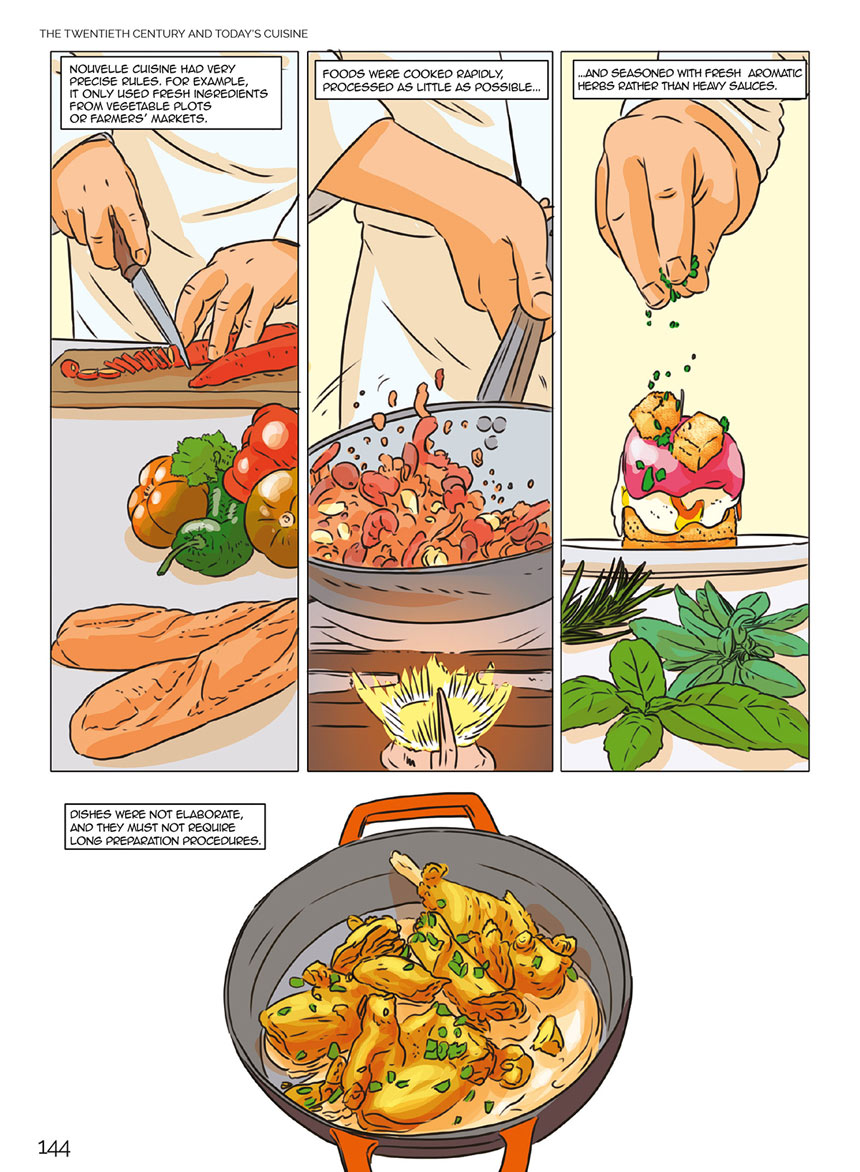 THE TWENTIETH CENTURY AND TODAY'S CUISINE

NOUVELLE CUISINE HAD VERY PRECISE RULES. FOR EXAMPLE, IT ONLY USED FRESH INGREDIENTS FROM VEGETABLE PLOTS OR FARMERS' MARKETS.

FOODS WERE COOKED RAPIDLY, PROCESSED AS LITTLE AS POSSIBLE...

...AND SEASONED WITH FRESH AROMATIC HERBS RATHER THAN HEAVY SAUCES.

DISHES WERE NOT ELABORATE, AND THEY MUST NOT REQUIRE LONG PREPARATION PROCEDURES.

144